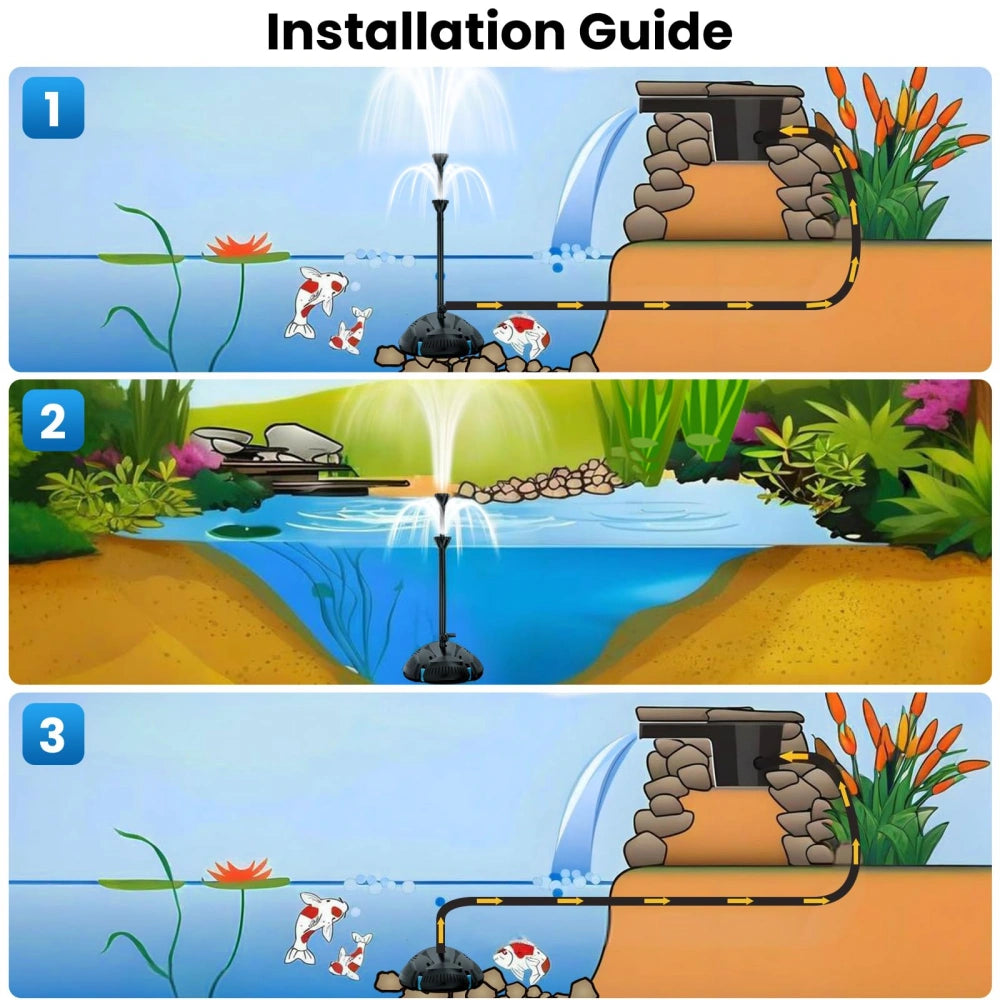 Installation Guide

1

2

3