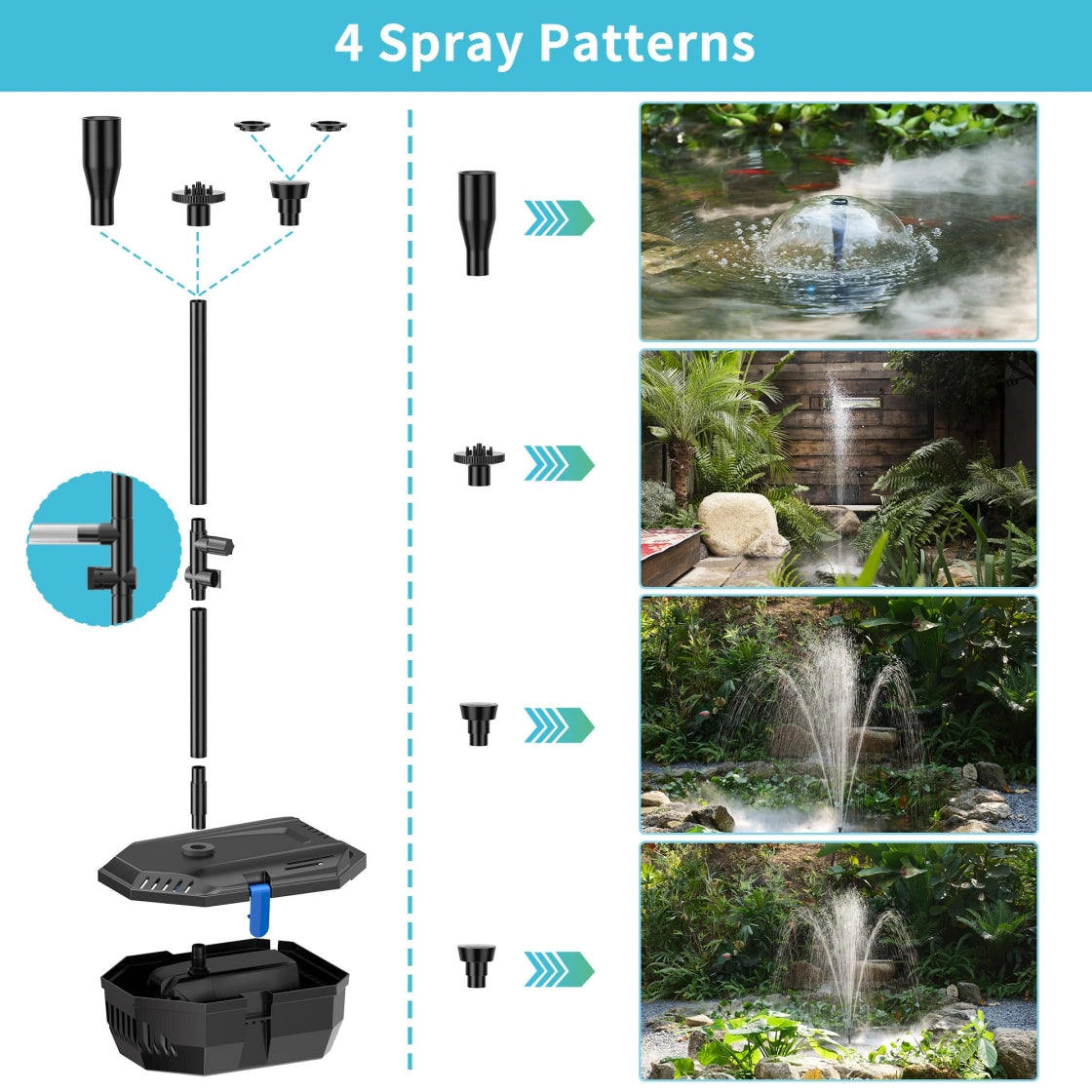 4 Spray Patterns