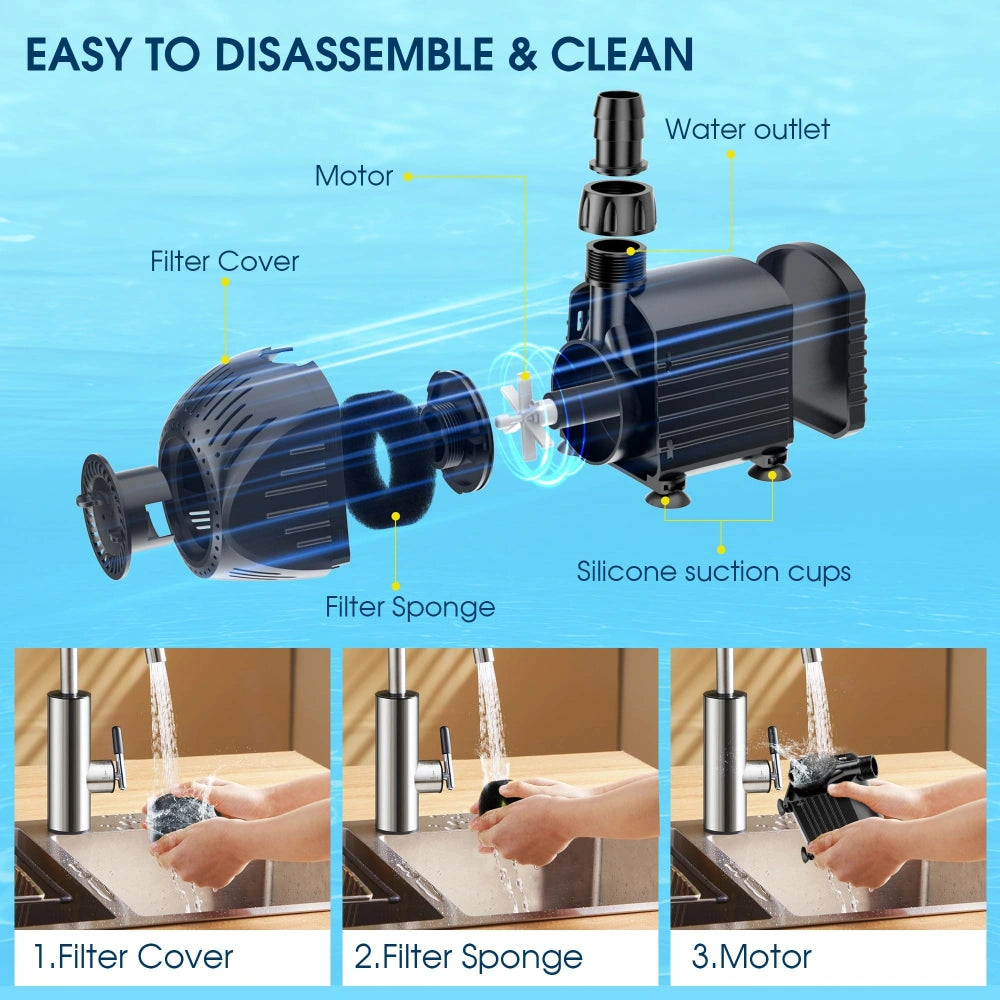 EASY TO DISASSEMBLE & CLEAN

Water outlet

Motor

Filter Cover

Silicone suction cups

Filter Sponge

1.Filter Cover

2.Filter Sponge

3.Motor