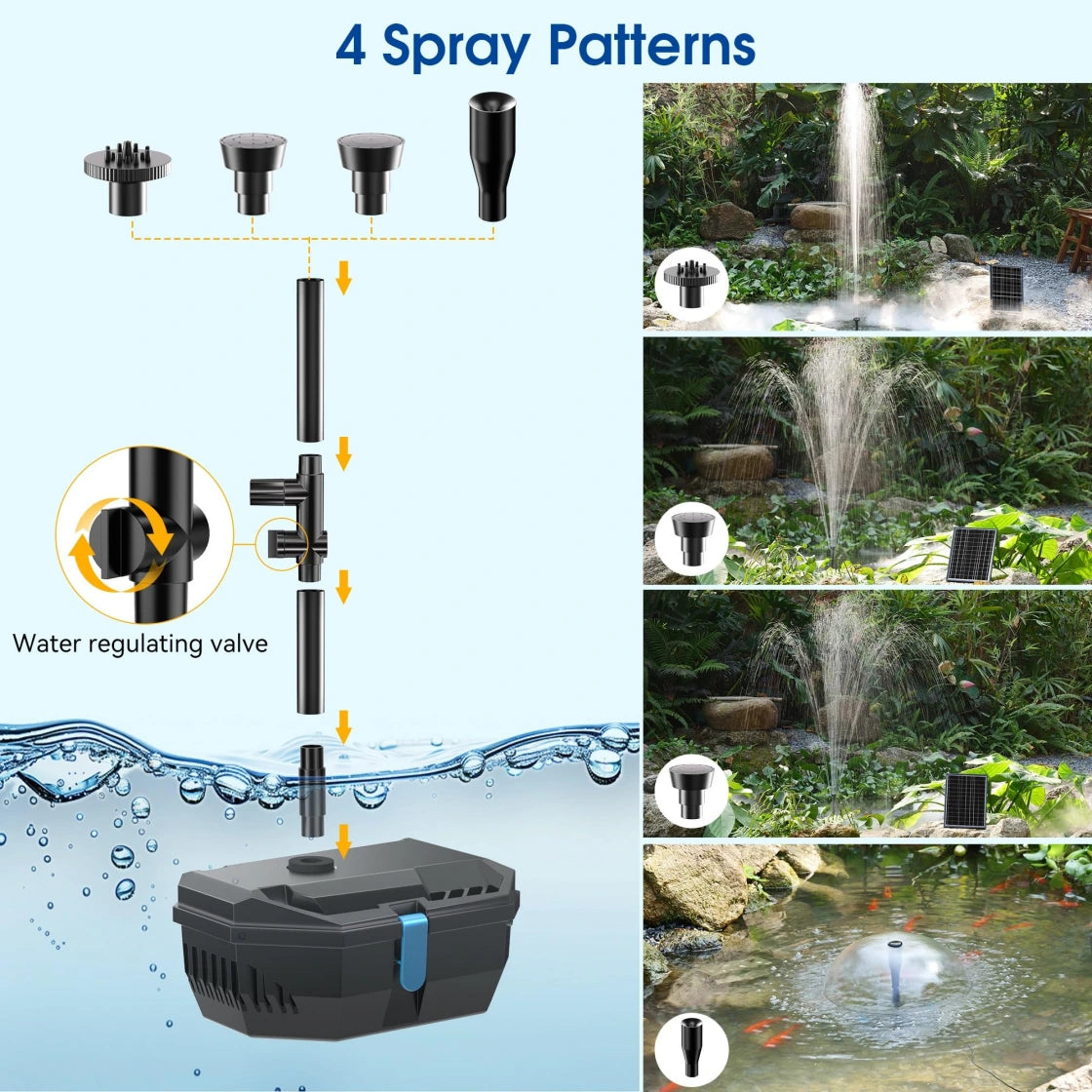 4 Spray Patterns

Water regulating valve